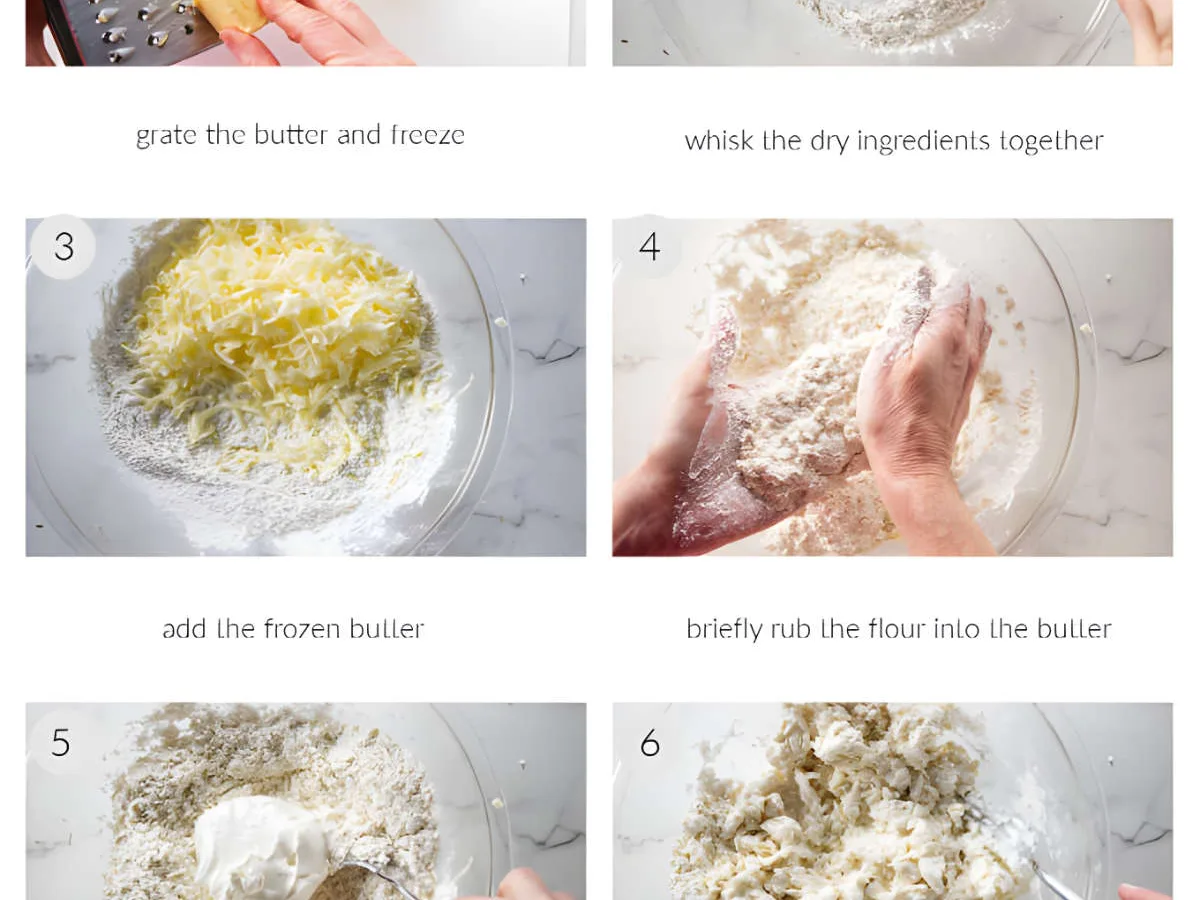 grate the butter and freeze

whisk the dry ingredients together

3

4

add the frozen butter

briefly rub the flour into the butter

5

6