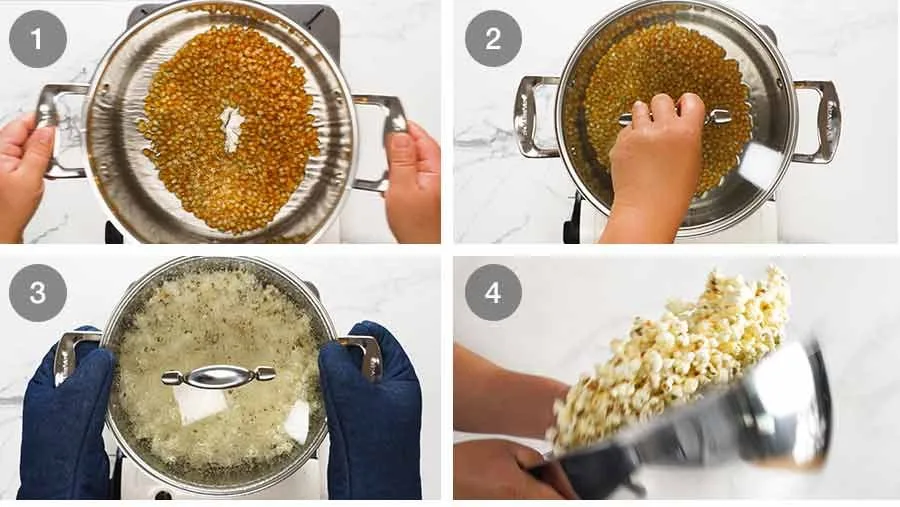 1

2

3

4